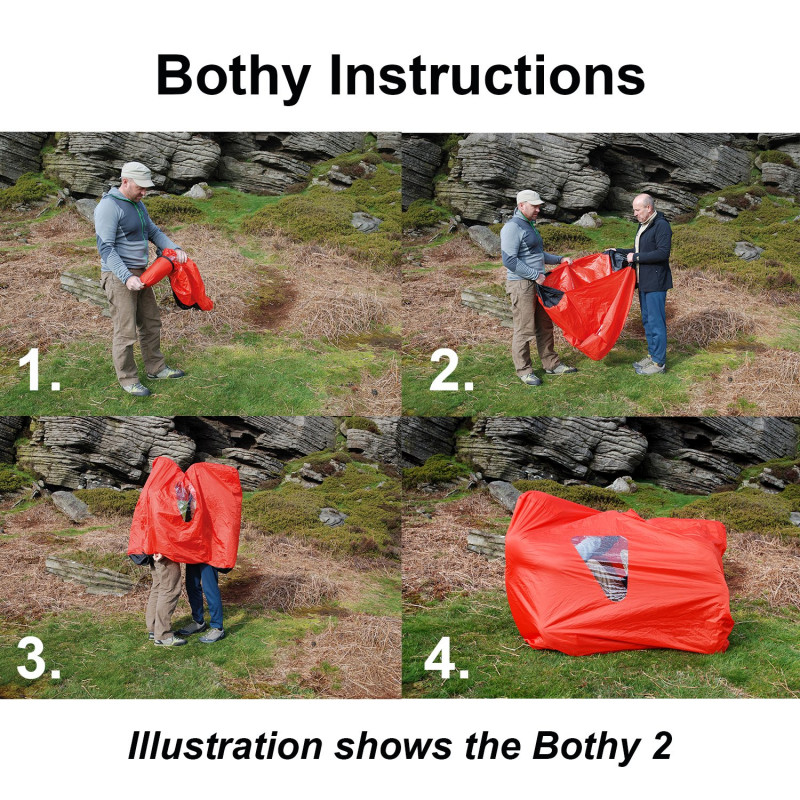 Bothy Instructions

1.

2.

3.

4.

Illustration shows the Bothy 2